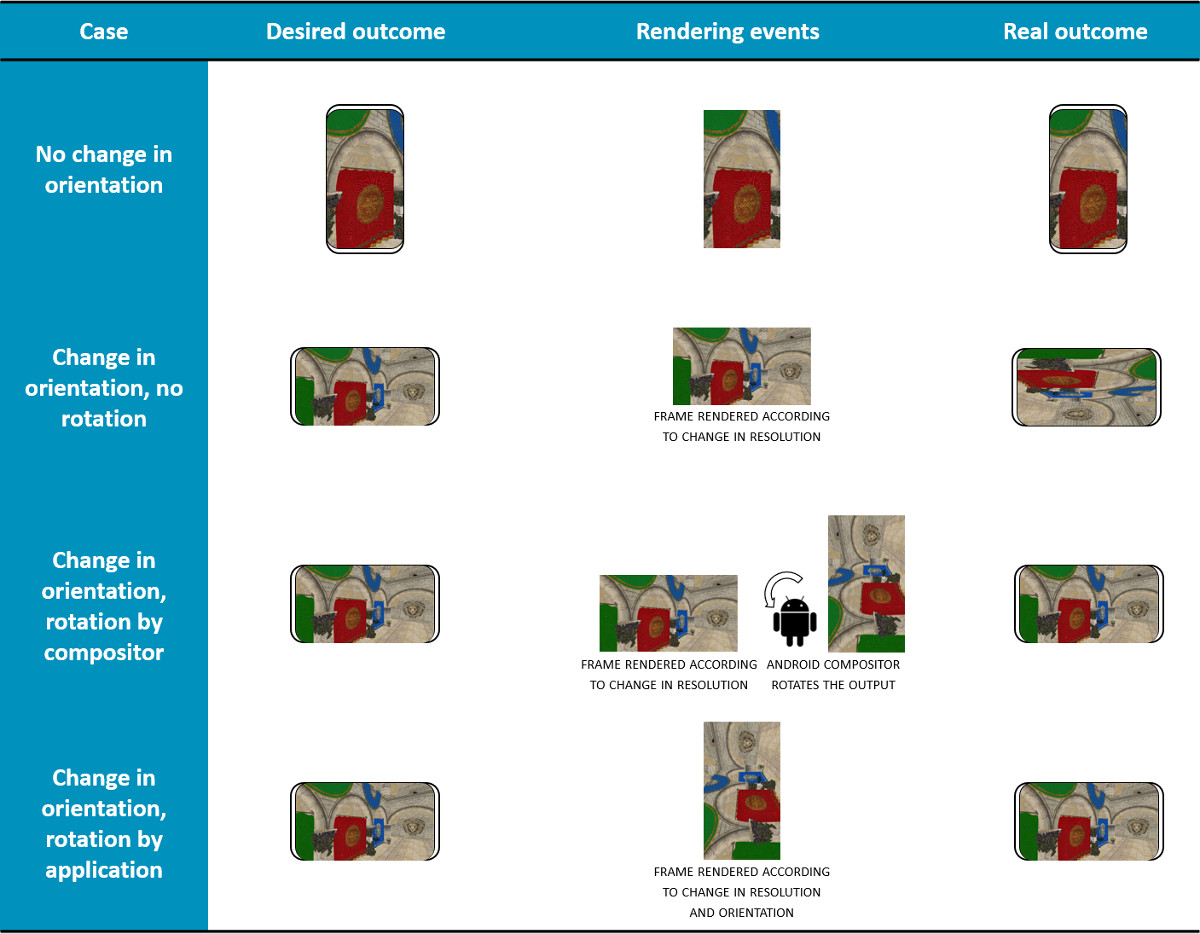 | Case | Desired outcome | Rendering events | Real outcome |
|---|---|---|---|
| No change in orientation | | | |
| Change in orientation, no rotation | | FRAME RENDERED ACCORDING TO CHANGE IN RESOLUTION | |
| Change in orientation, rotation by compositor | | FRAME RENDERED ACCORDING TO CHANGE IN RESOLUTION ANDROID COMPOSITOR ROTATES THE OUTPUT | |
| Change in orientation, rotation by application | | FRAME RENDERED ACCORDING TO CHANGE IN RESOLUTION AND ORIENTATION | |